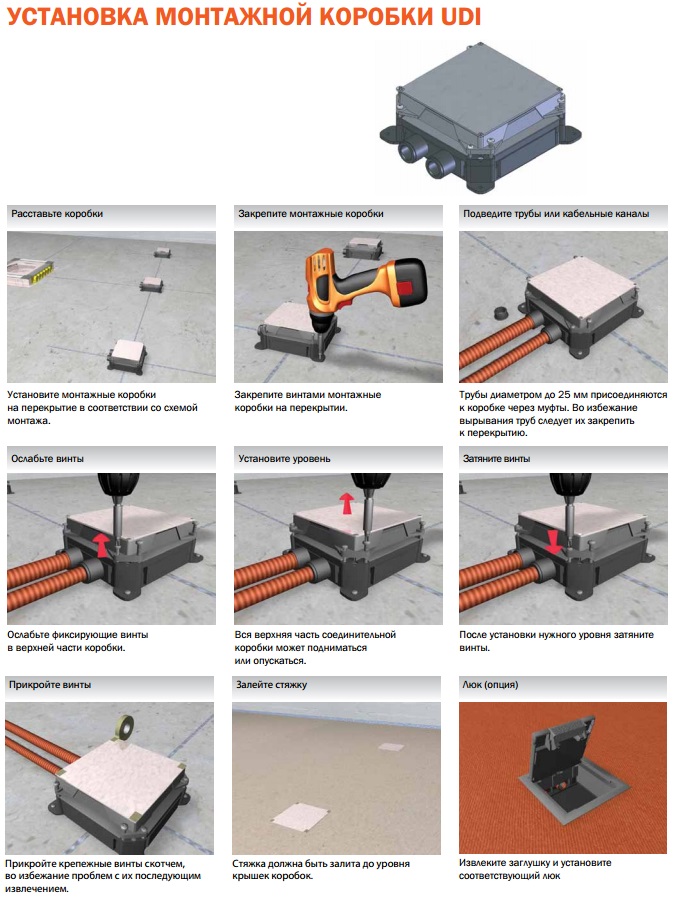 УСТАНОВКА МОНТАЖНОЙ КОРОБКИ UDI

Расставьте коробки

Установите монтажные коробки на перекрытие в соответствии со схемой монтажа.

Закрепите монтажные коробки

Закрепите винтами монтажные коробки на перекрытии.

Подведите трубы или кабельные каналы

Трубы диаметром до 25 мм присоединяются к коробке через муфты. Во избежание вырывания труб следует их закрепить к перекрытию.

Ослабьте винты

Ослабьте фиксирующие винты в верхней части коробки.

Установите уровень

Вся верхняя часть соединительной коробки может подниматься или опускаться.

Затяните винты

После установки нужного уровня затяните винты.

Прикройте винты

Прикройте крепежные винты скотчем, во избежание проблем с их последующим извлечением.

Залейте стяжку

Стяжка должна быть залита до уровня крышек коробок.

Люк (опция)

Извлеките заглушку и установите соответствующий люк